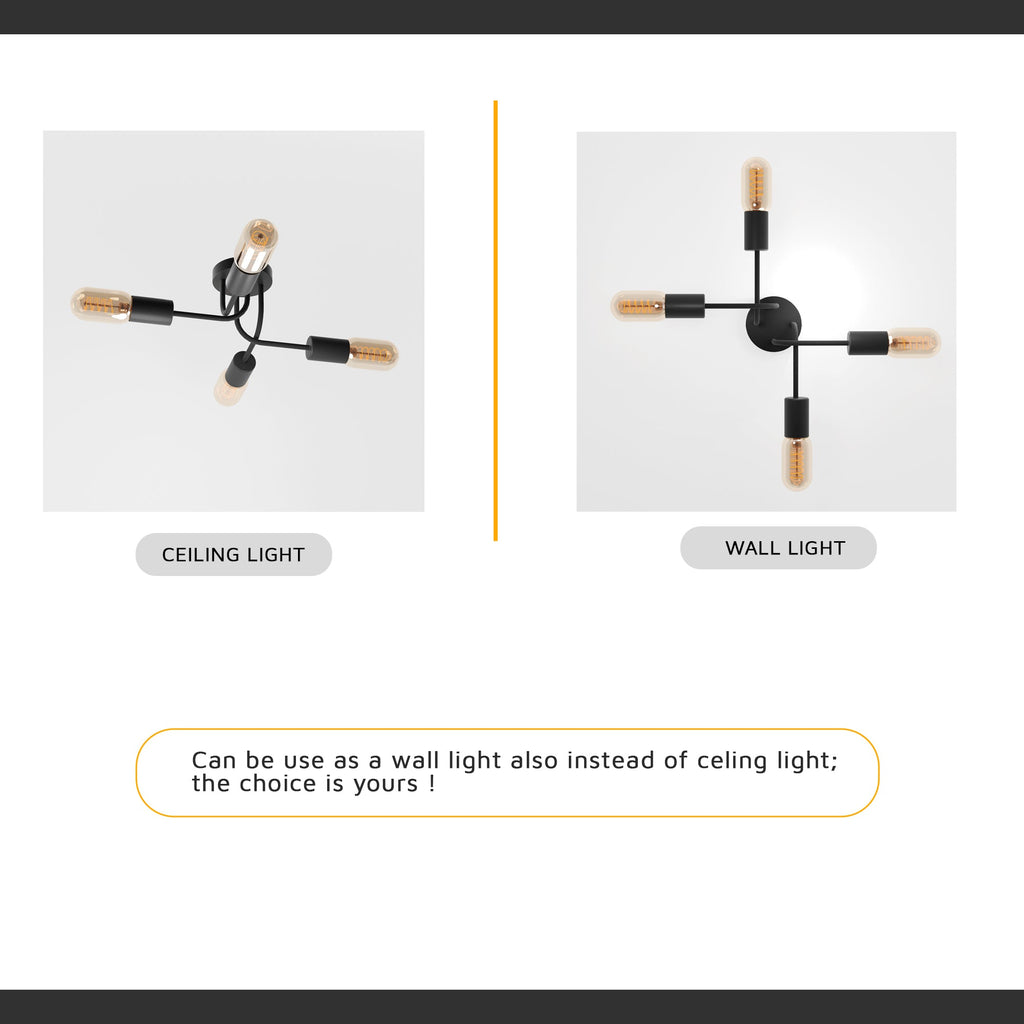 CEILING LIGHT

WALL LIGHT

Can be use as a wall light also instead of celing light; the choice is yours !