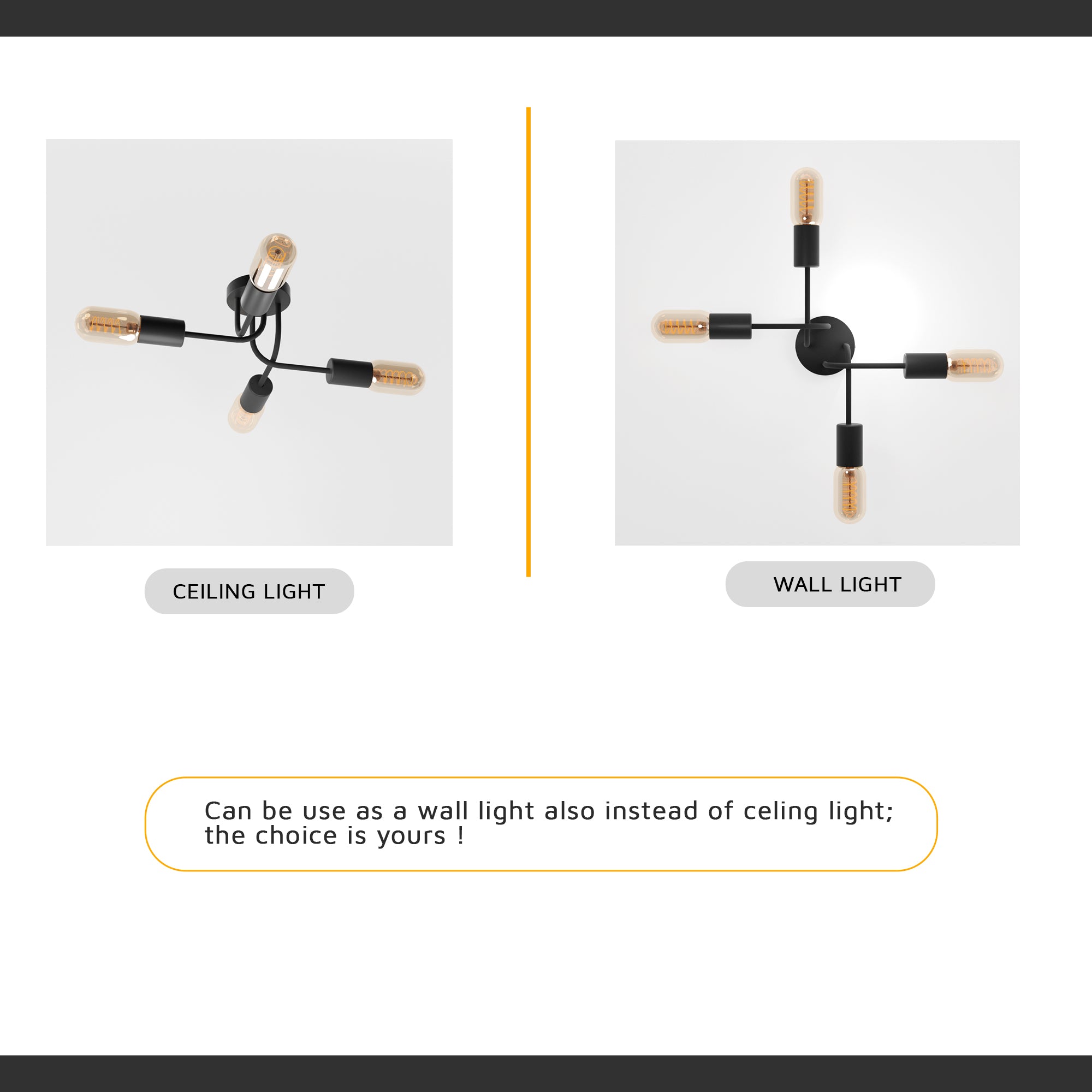 CEILING LIGHT

WALL LIGHT

Can be use as a wall light also instead of celing light; the choice is yours !