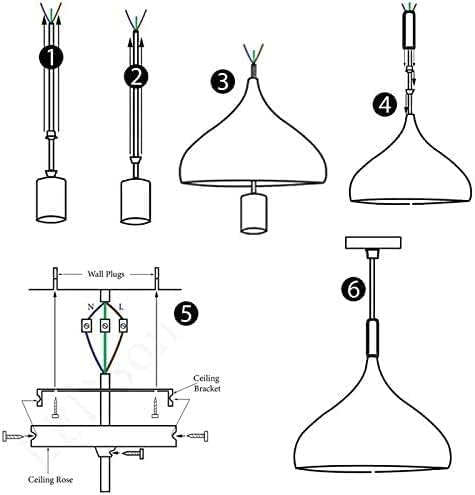 1

2

3

4

Wall Plugs

N L

5

Ceiling Bracket

Ceiling Rose

6