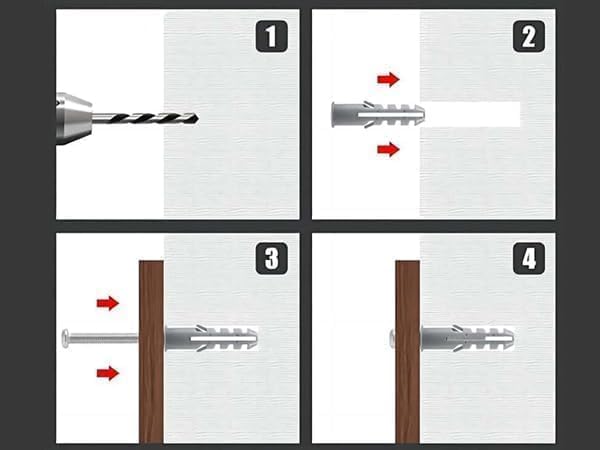 1

2

3

4