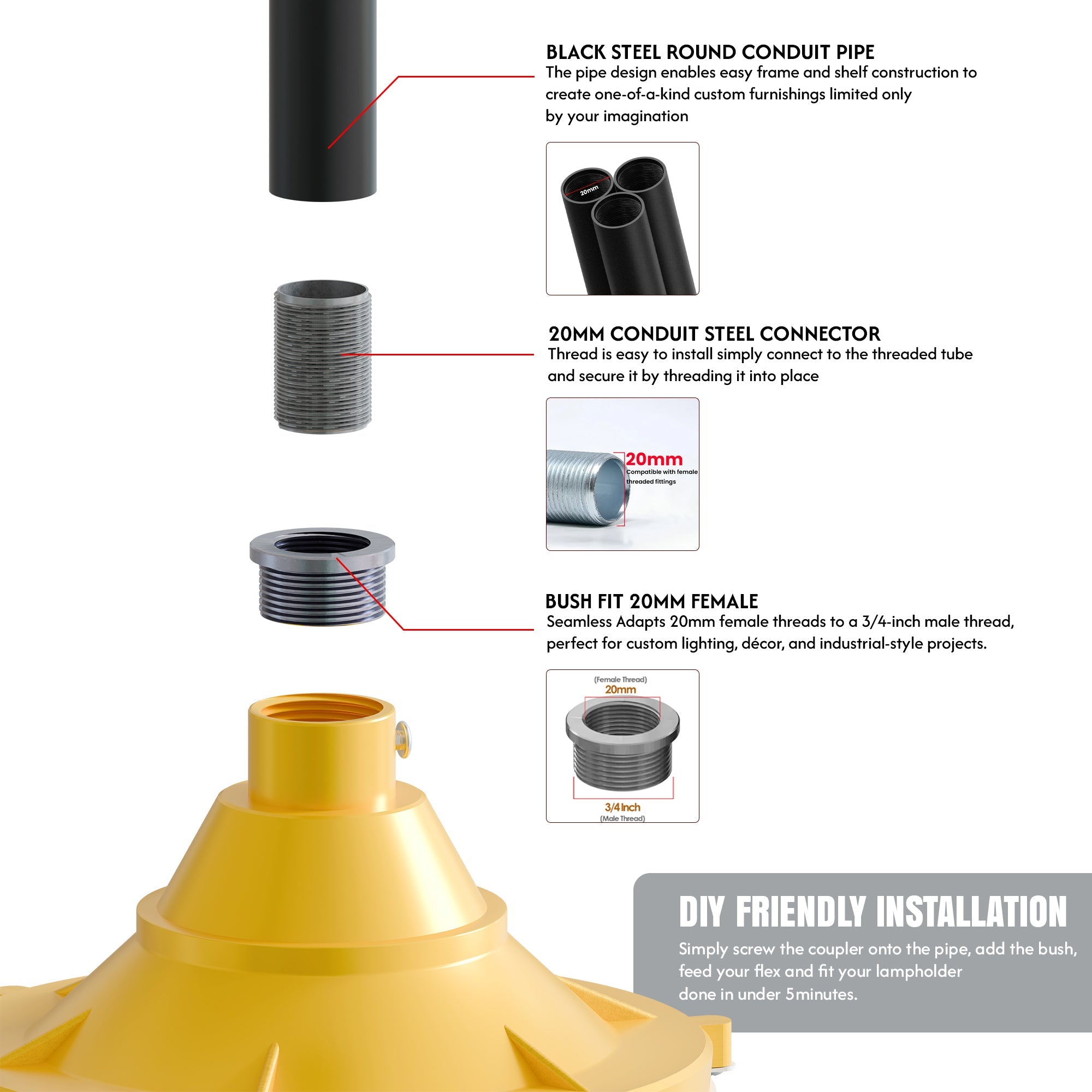 BLACK STEEL ROUND CONDUIT PIPE
The pipe design enables easy frame and shelf construction to create one-of-a-kind custom furnishings limited only by your imagination

20mm

20MM CONDUIT STEEL CONNECTOR
Thread is easy to install simply connect to the threaded tube and secure it by threading it into place

20mm
Compatible with female threaded fittings

BUSH FIT 20MM FEMALE
Seamless Adapts 20mm female threads to a 3/4-inch male thread, perfect for custom lighting, décor, and industrial-style projects.

(Female Thread)
20mm
3/4 Inch
(Male Thread)

DIY FRIENDLY INSTALLATION
Simply screw the coupler onto the pipe, add the bush, feed your flex and fit your lampholder done in under 5minutes.