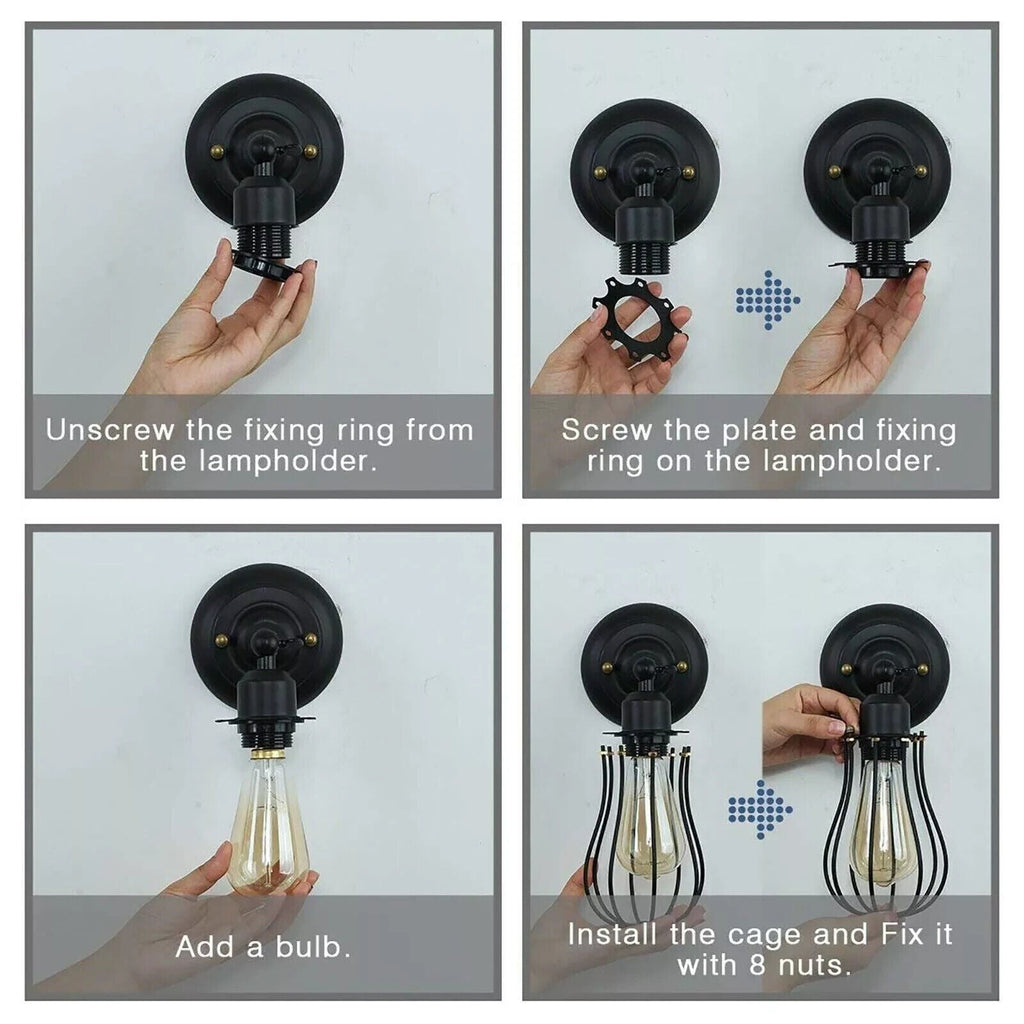 Unscrew the fixing ring from the lampholder.

Screw the plate and fixing ring on the lampholder.

Add a bulb.

Install the cage and Fix it with 8 nuts.