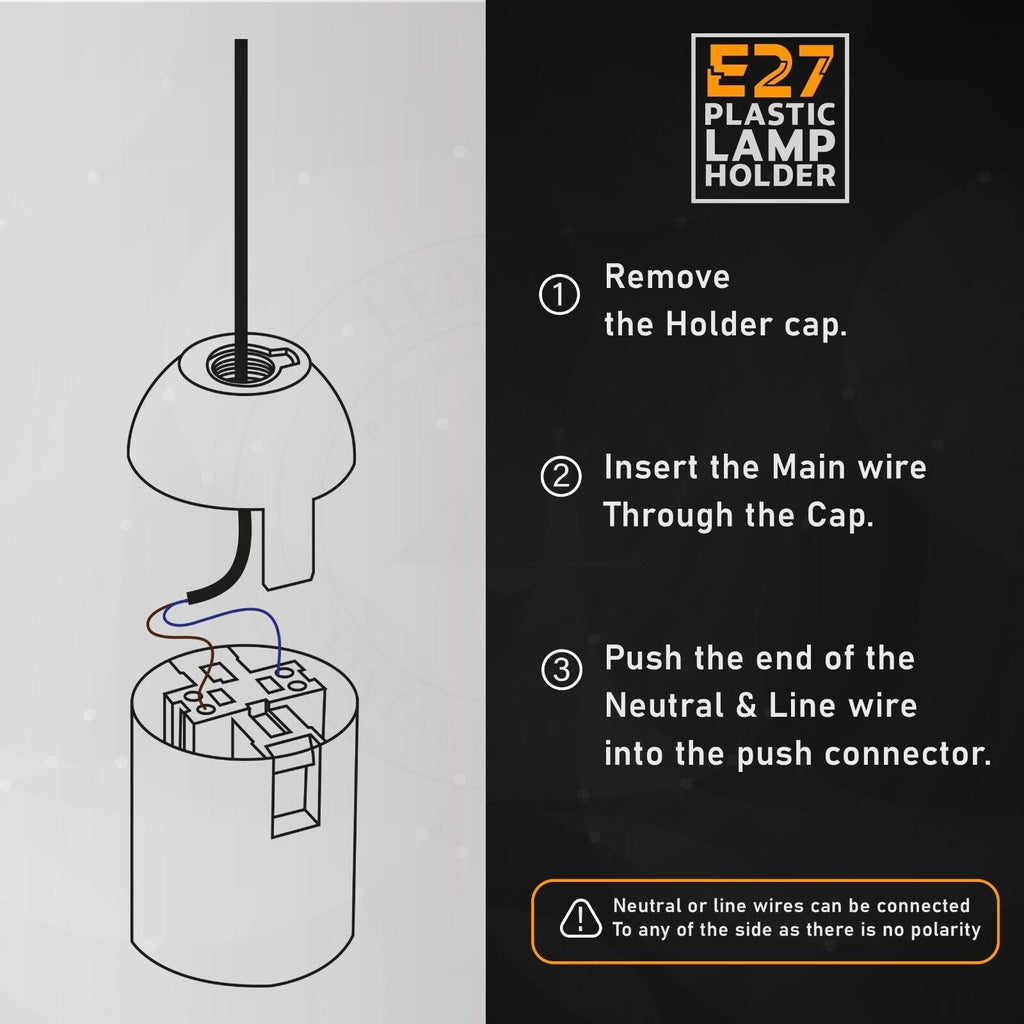 E27
PLASTIC
LAMP
HOLDER

① Remove the Holder cap.

② Insert the Main wire Through the Cap.

③ Push the end of the Neutral & Line wire into the push connector.

Neutral or line wires can be connected To any of the side as there is no polarity