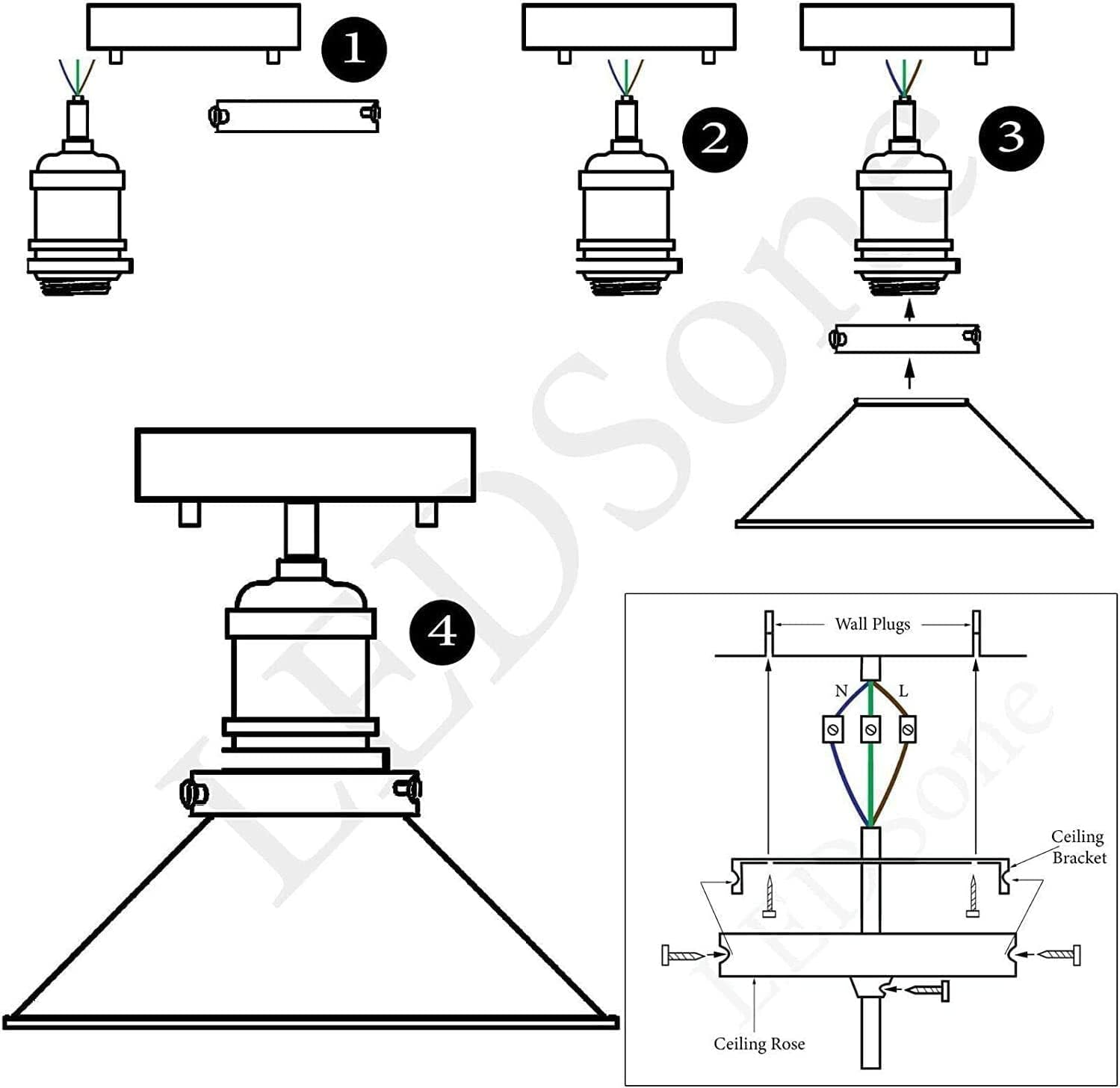 1

2

3

LEDSone

4

Wall Plugs

N

L

Ceiling Bracket

LEDSone

Ceiling Rose