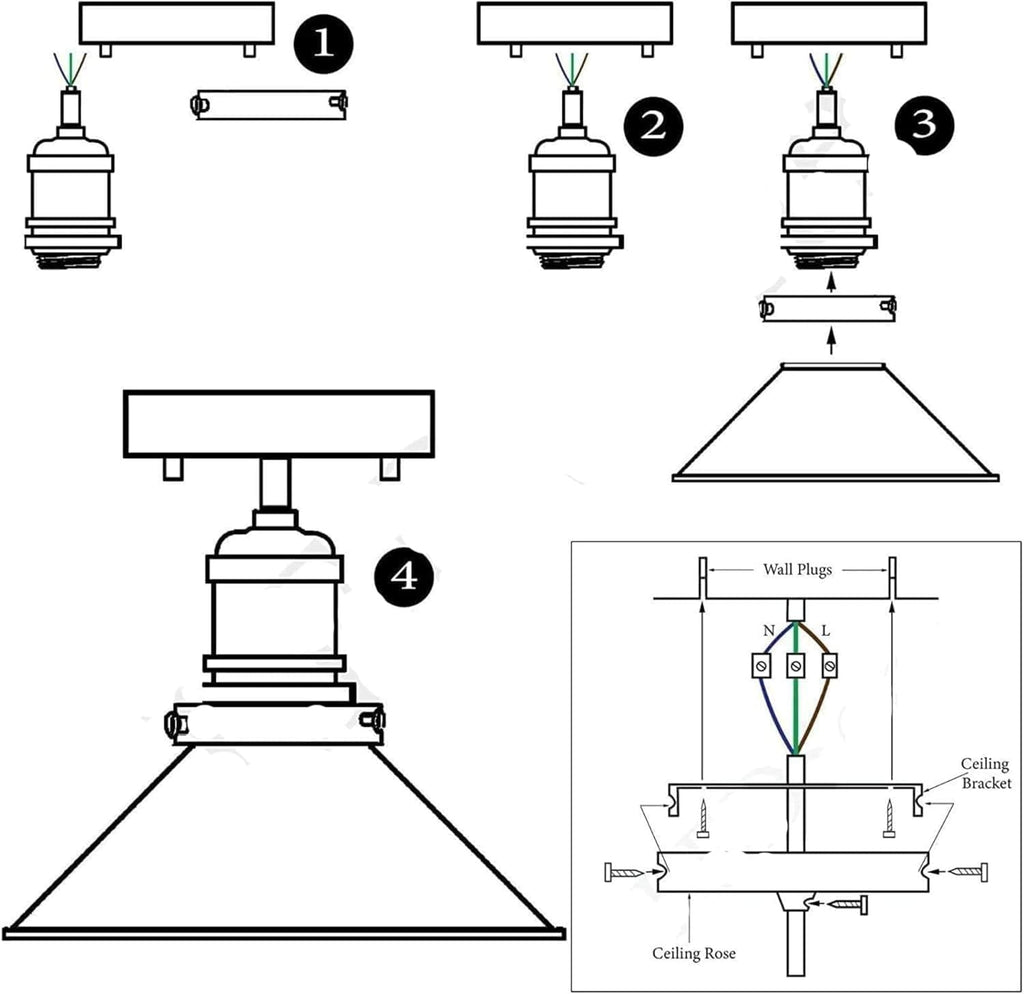 1

2

3

4

Wall Plugs

N

L

Ceiling Bracket

Ceiling Rose