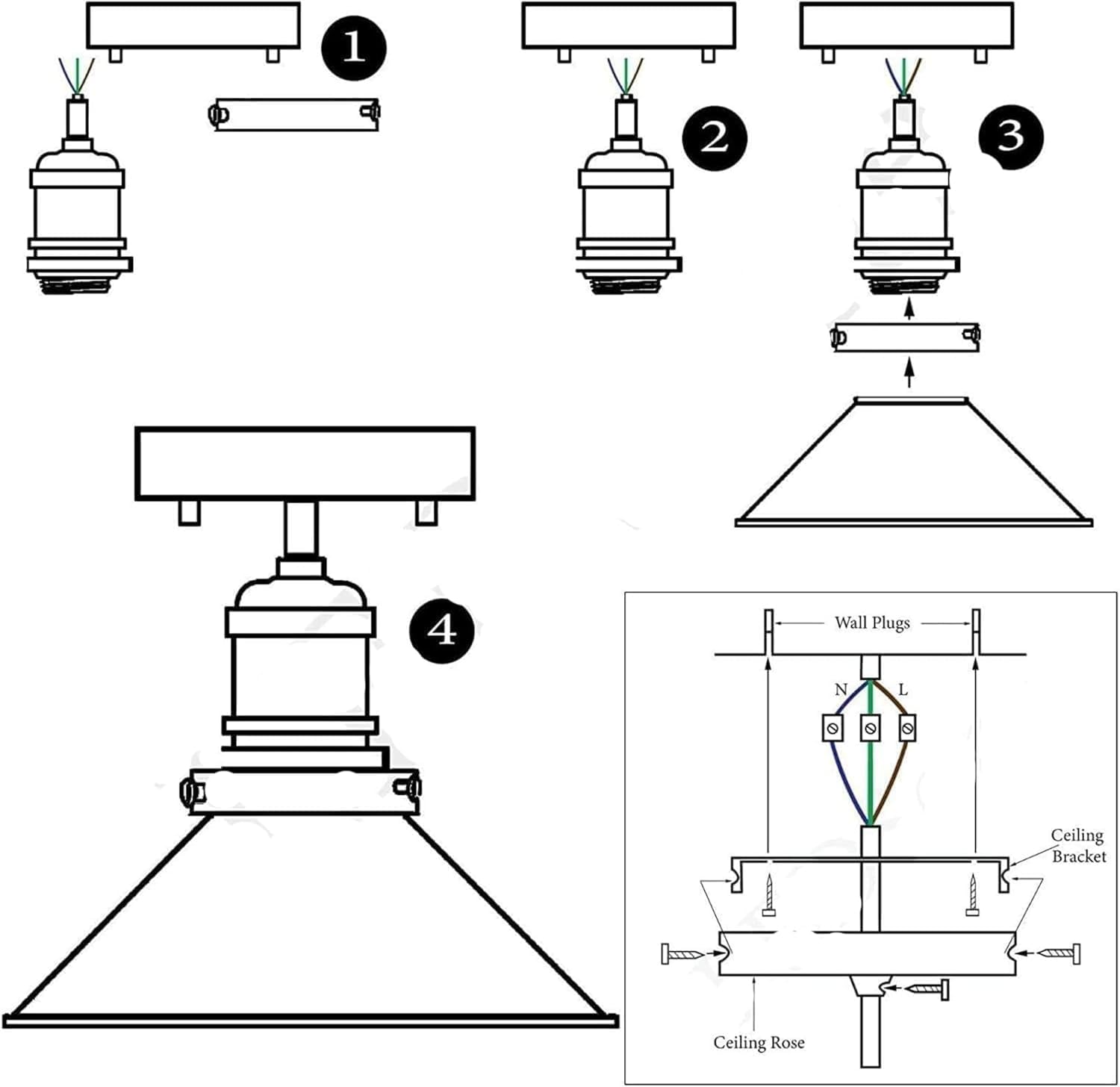 1

2

3

4

Wall Plugs

N

L

Ceiling Bracket

Ceiling Rose