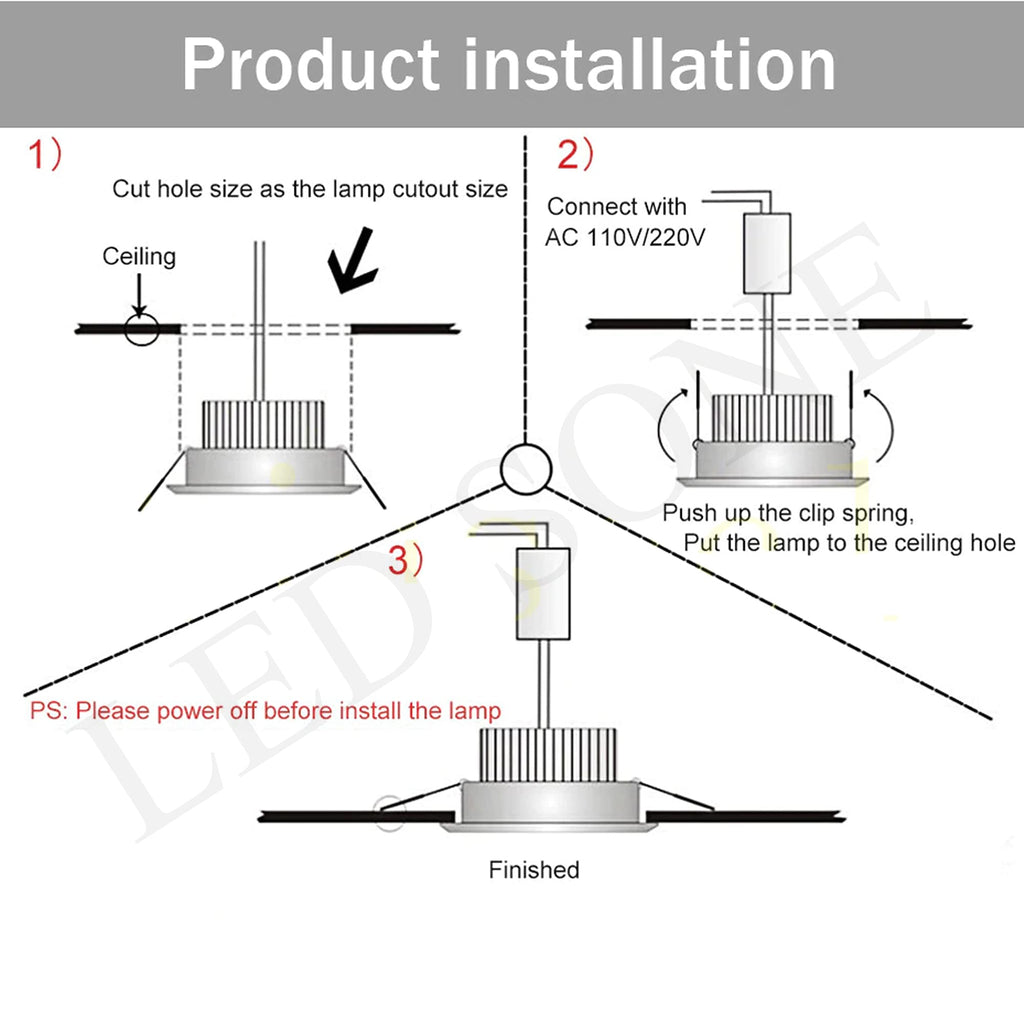 Product installation

1)

Cut hole size as the lamp cutout size

Ceiling

2)

Connect with AC 110V/220V

Push up the clip spring, Put the lamp to the ceiling hole

3)

PS: Please power off before install the lamp

Finished

LED SONE