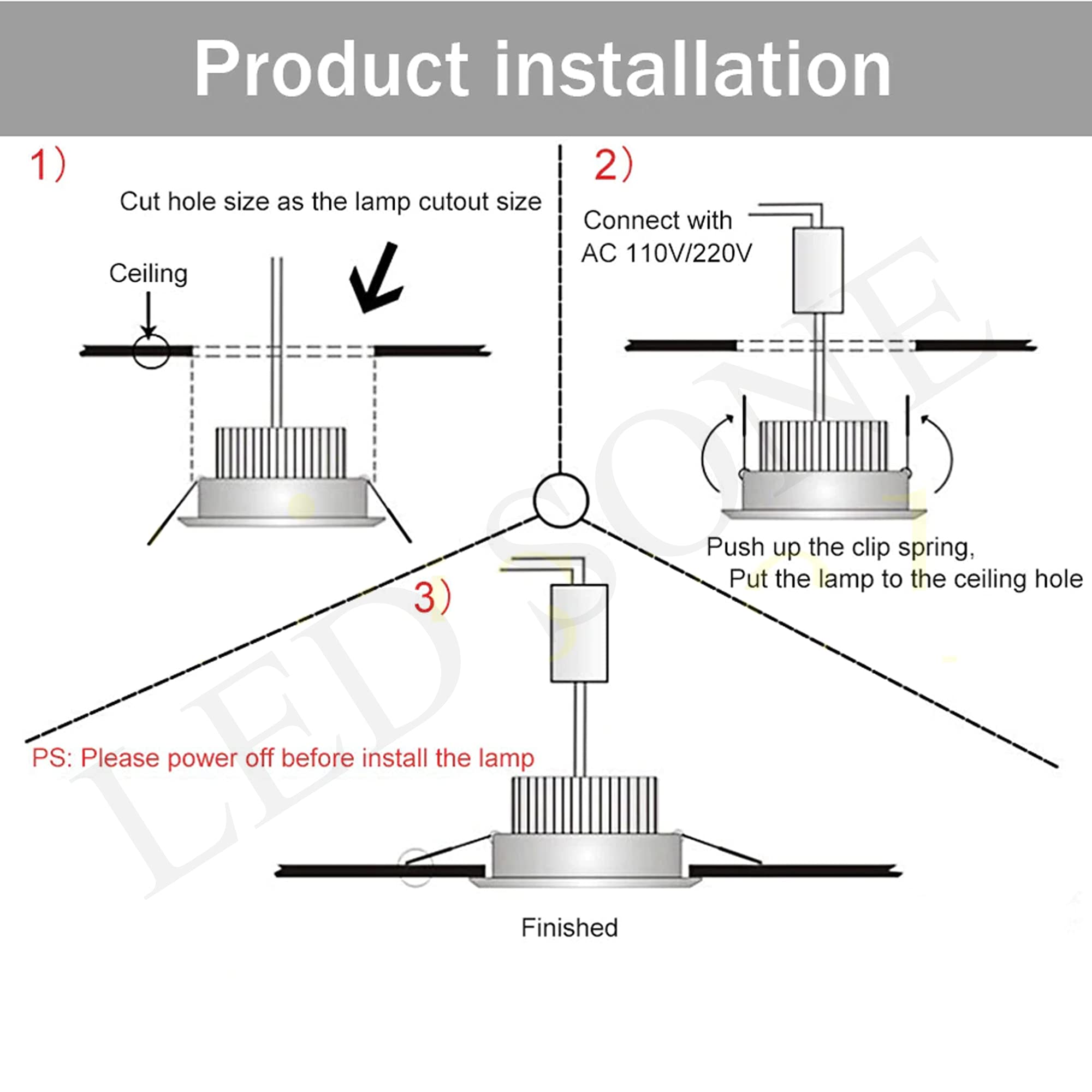 Product installation

1)

Cut hole size as the lamp cutout size

Ceiling

2)

Connect with AC 110V/220V

Push up the clip spring,
Put the lamp to the ceiling hole

3)

PS: Please power off before install the lamp

Finished

LED SONE