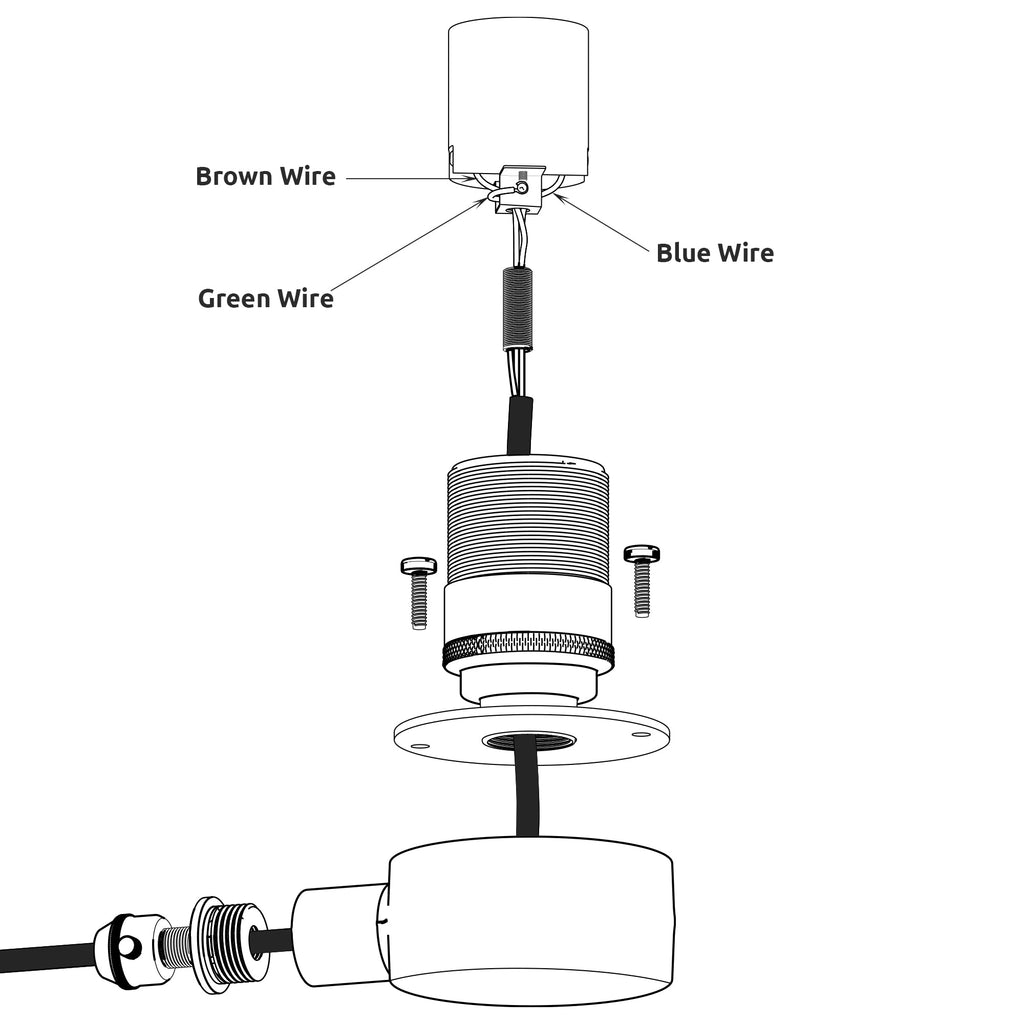 Brown Wire

Blue Wire

Green Wire