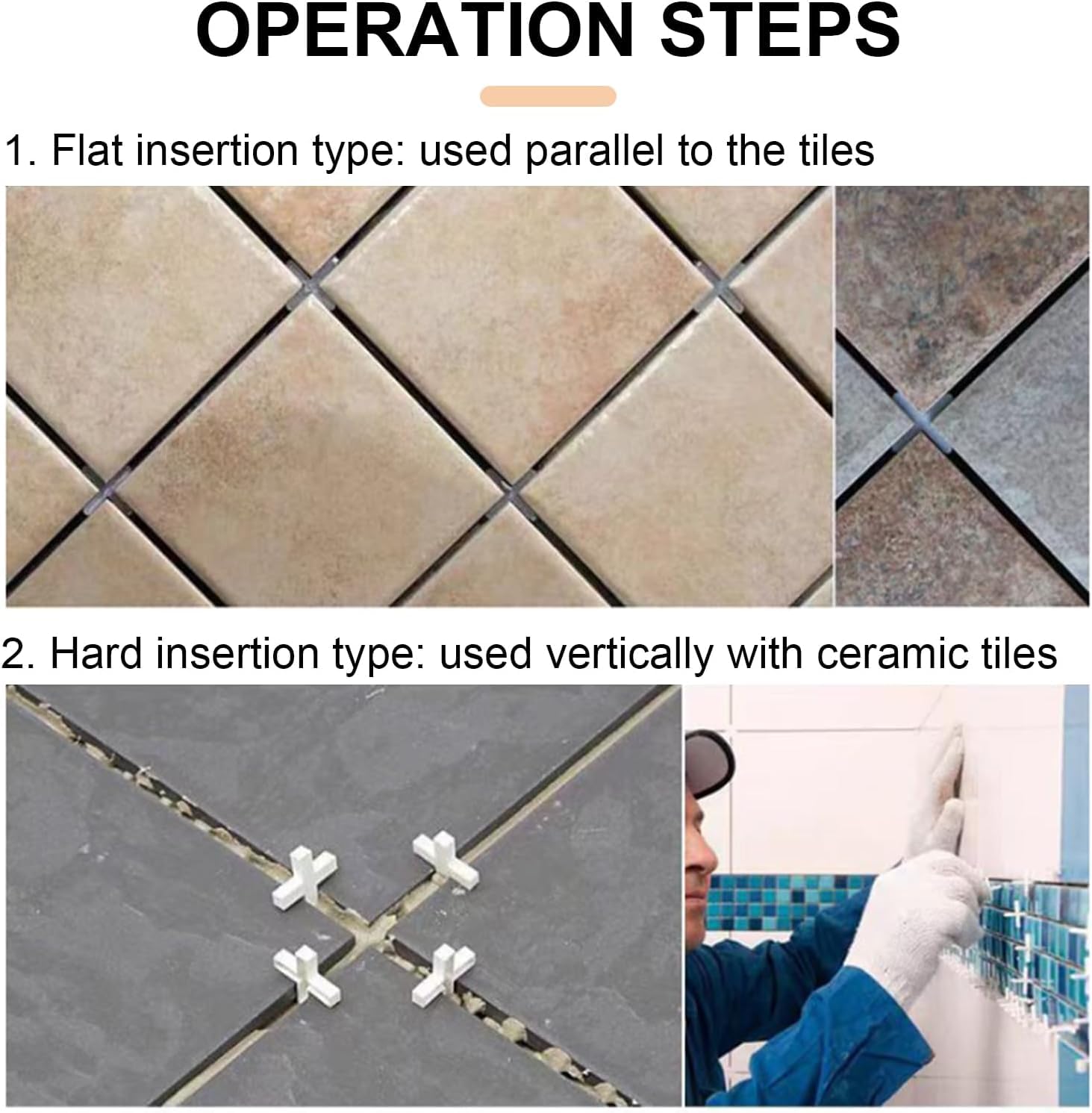 OPERATION STEPS

1. Flat insertion type: used parallel to the tiles

2. Hard insertion type: used vertically with ceramic tiles