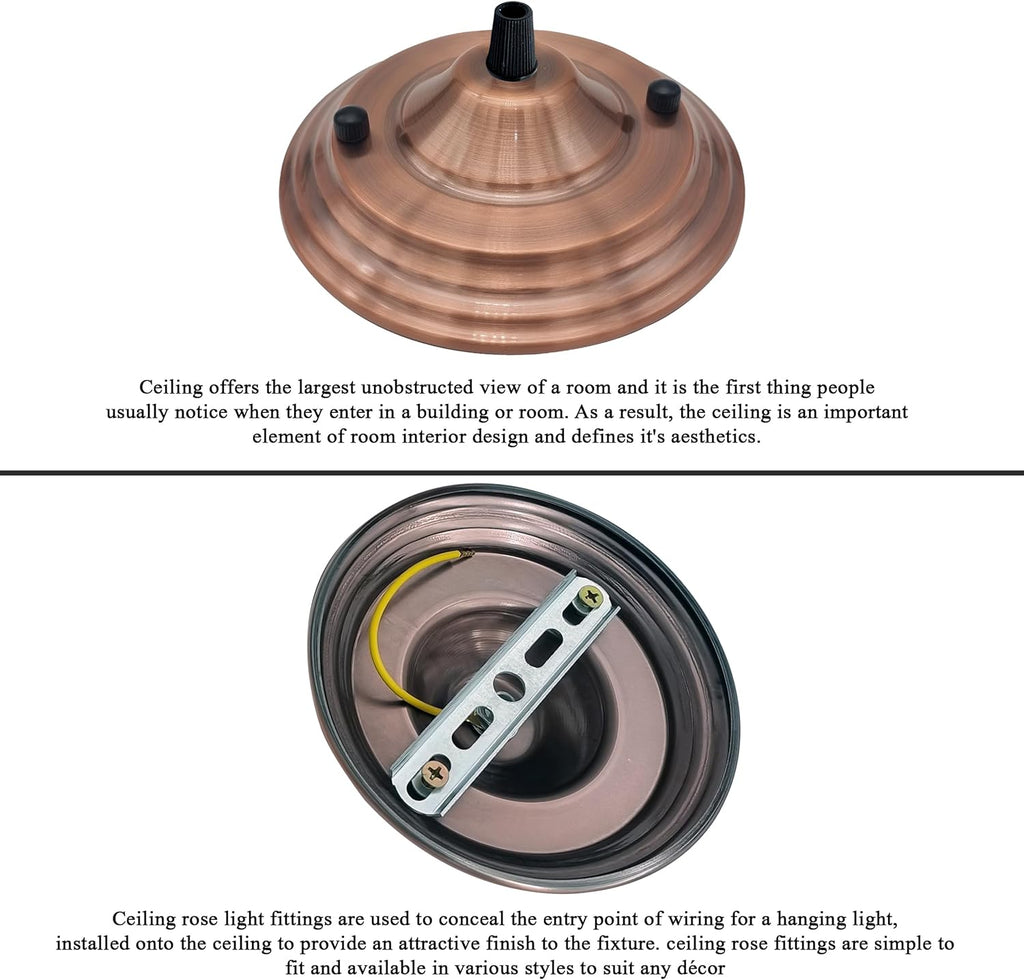 Ceiling offers the largest unobstructed view of a room and it is the first thing people usually notice when they enter in a building or room. As a result, the ceiling is an important element of room interior design and defines it's aesthetics.

Ceiling rose light fittings are used to conceal the entry point of wiring for a hanging light, installed onto the ceiling to provide an attractive finish to the fixture. ceiling rose fittings are simple to fit and available in various styles to suit any décor