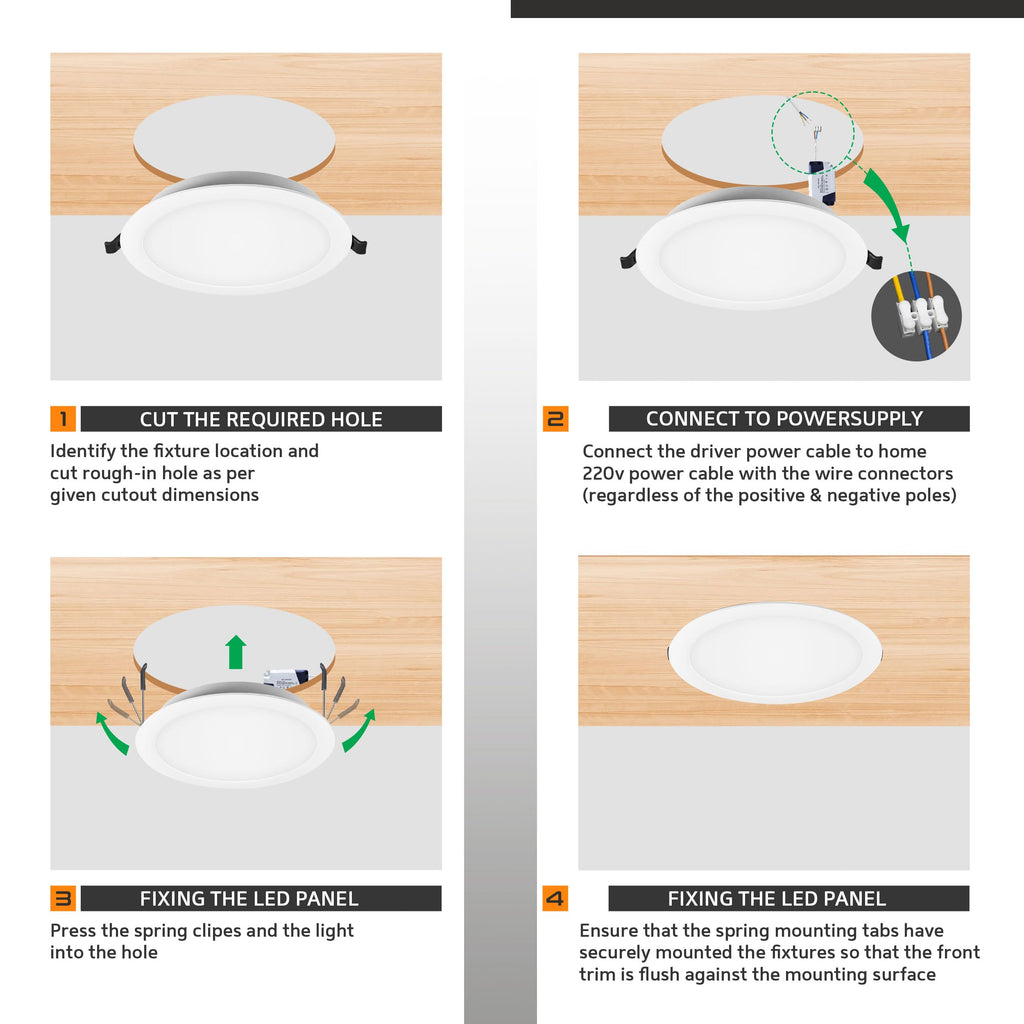 1 CUT THE REQUIRED HOLE

Identify the fixture location and cut rough-in hole as per given cutout dimensions

2 CONNECT TO POWERSUPPLY

Connect the driver power cable to home 220v power cable with the wire connectors (regardless of the positive & negative poles)

3 FIXING THE LED PANEL

Press the spring clipes and the light into the hole

4 FIXING THE LED PANEL

Ensure that the spring mounting tabs have securely mounted the fixtures so that the front trim is flush against the mounting surface