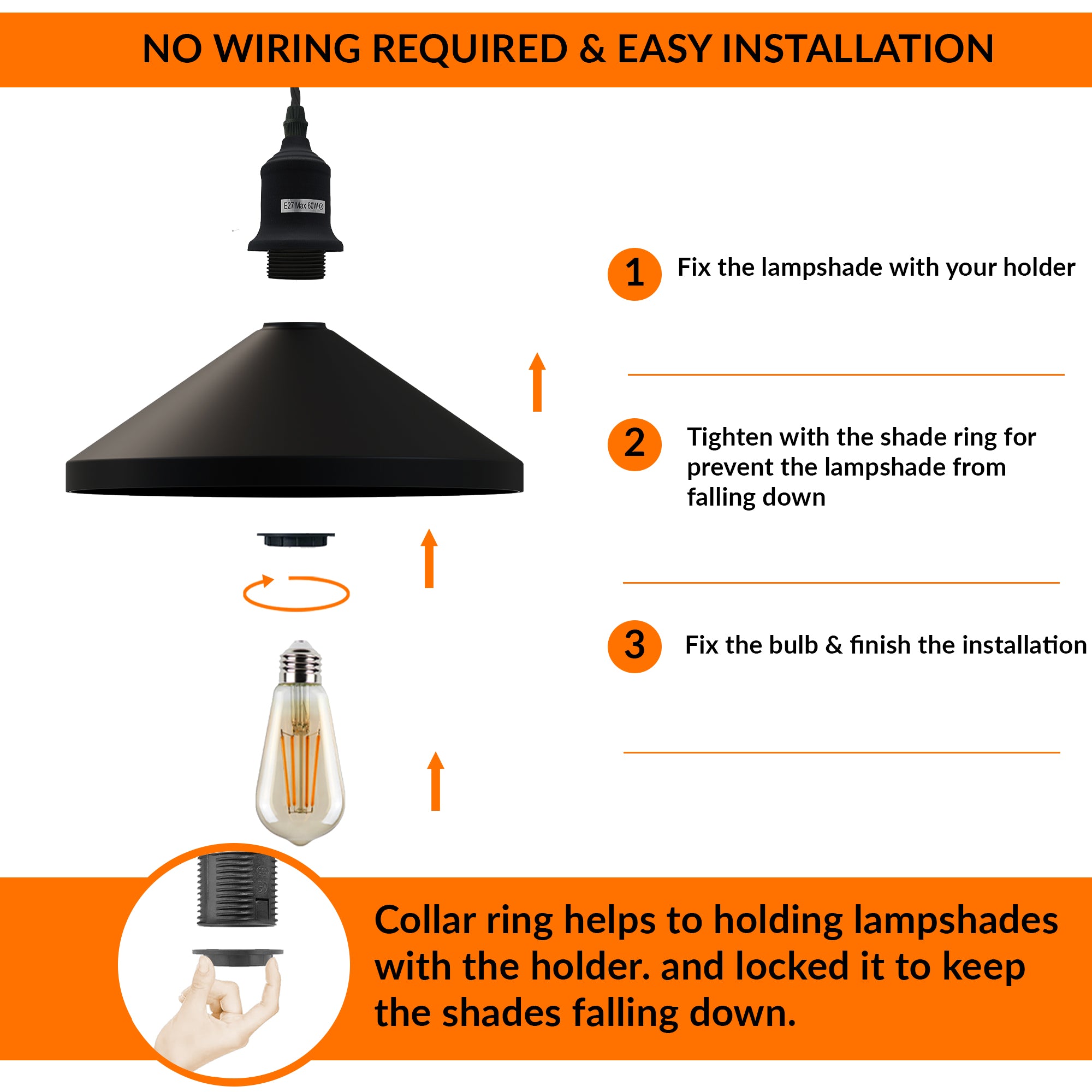 NO WIRING REQUIRED & EASY INSTALLATION

E27 Max 60W

1 Fix the lampshade with your holder

2 Tighten with the shade ring for prevent the lampshade from falling down

3 Fix the bulb & finish the installation

Collar ring helps to holding lampshades with the holder. and locked it to keep the shades falling down.