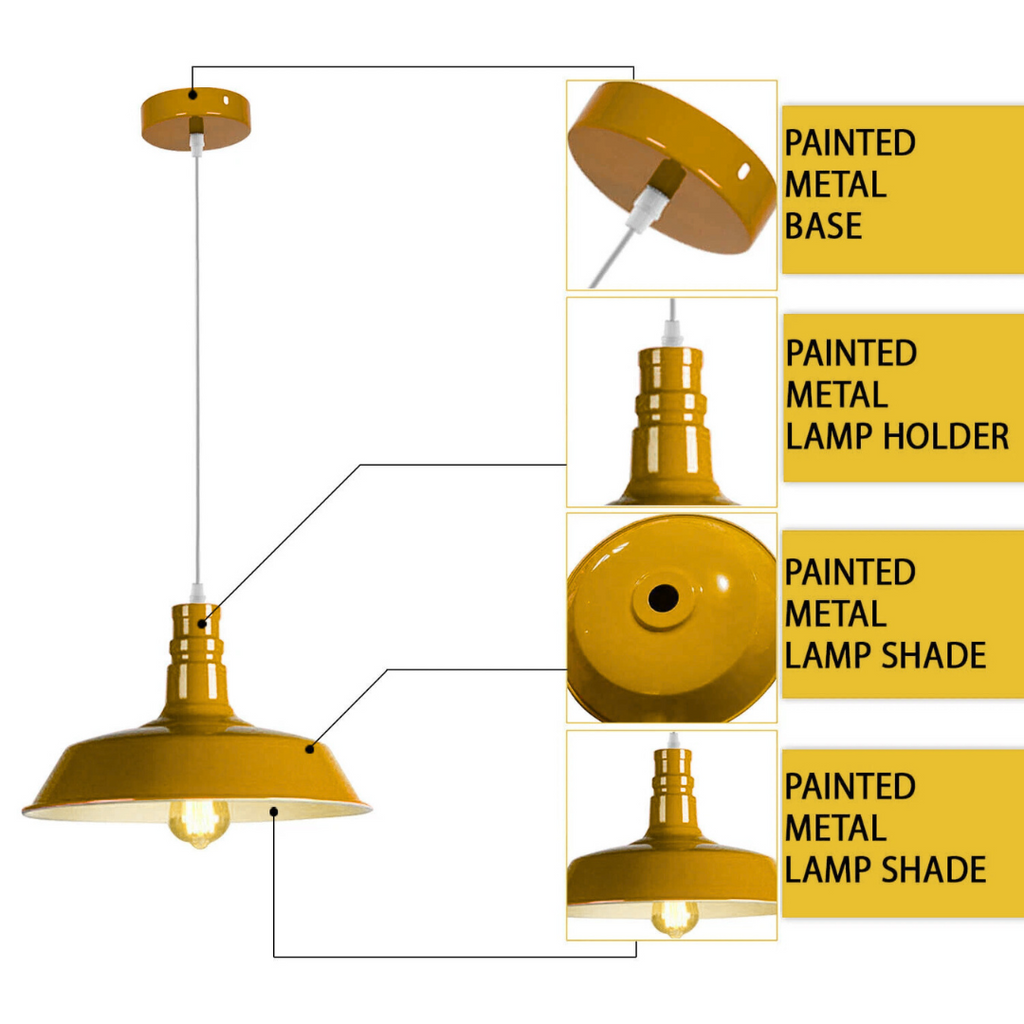 PAINTED METAL BASE

PAINTED METAL LAMP HOLDER

PAINTED METAL LAMP SHADE

PAINTED METAL LAMP SHADE