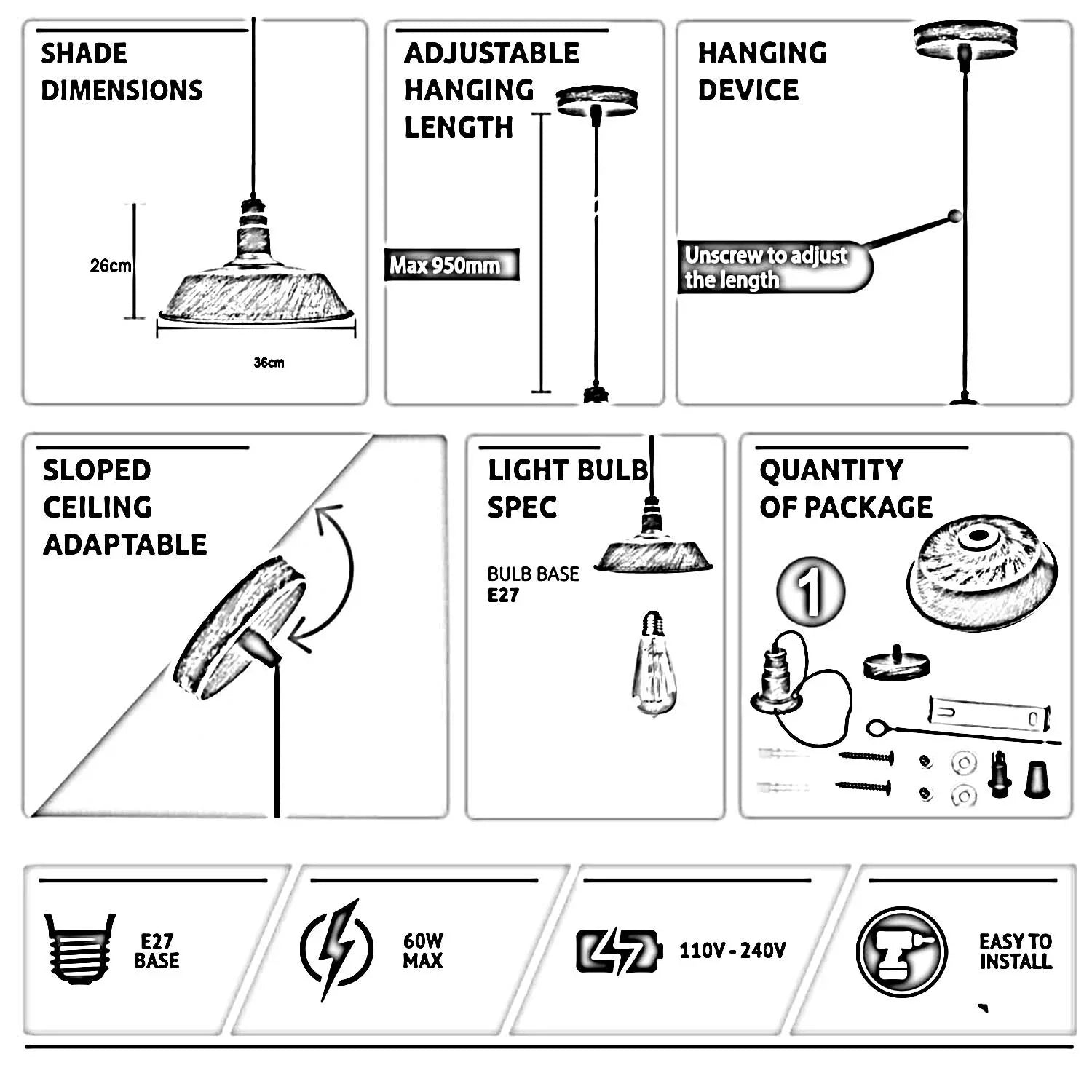 SHADE DIMENSIONS

26cm

36cm

ADJUSTABLE HANGING LENGTH

Max 950mm

HANGING DEVICE

Unscrew to adjust the length

SLOPED CEILING ADAPTABLE

LIGHT BULB SPEC

BULB BASE
E27

QUANTITY OF PACKAGE

1

E27 BASE

60W MAX

110V - 240V

EASY TO INSTALL