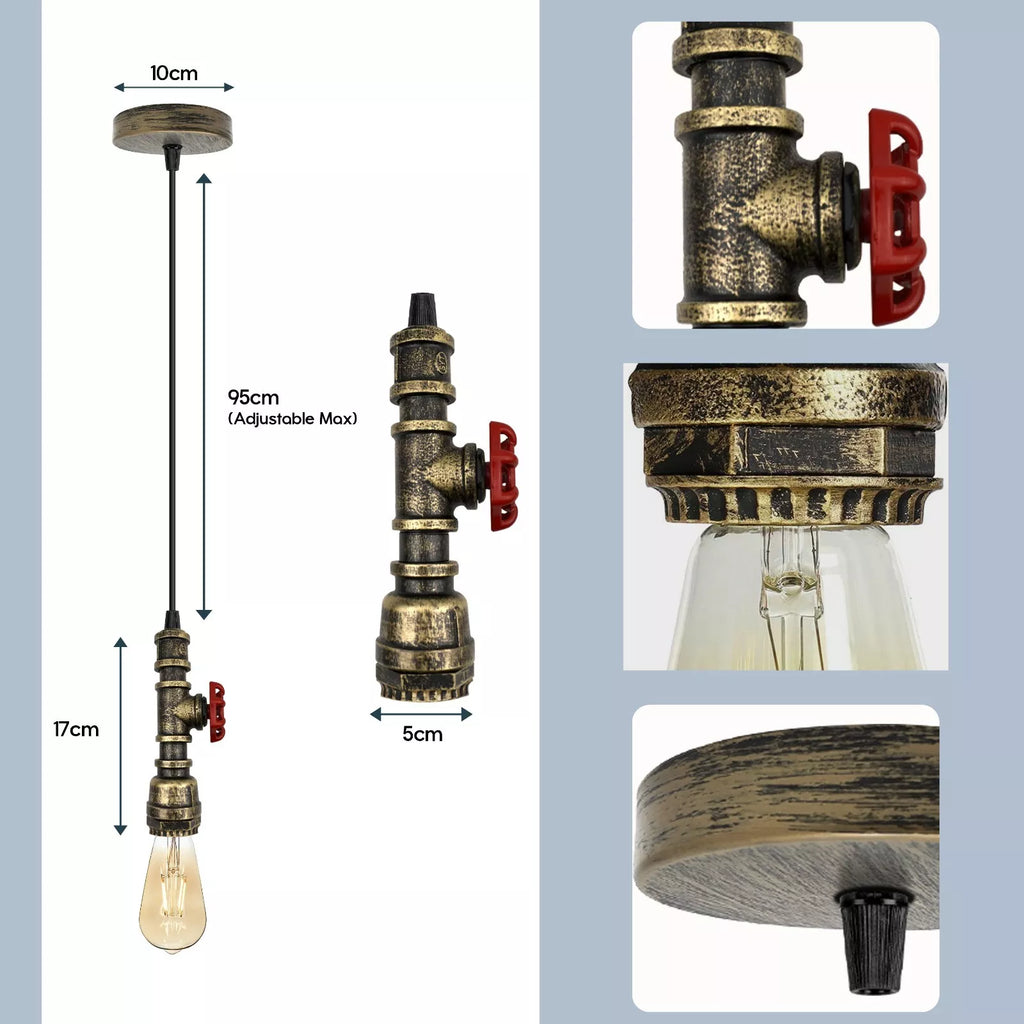 10cm

95cm
(Adjustable Max)

17cm

5cm