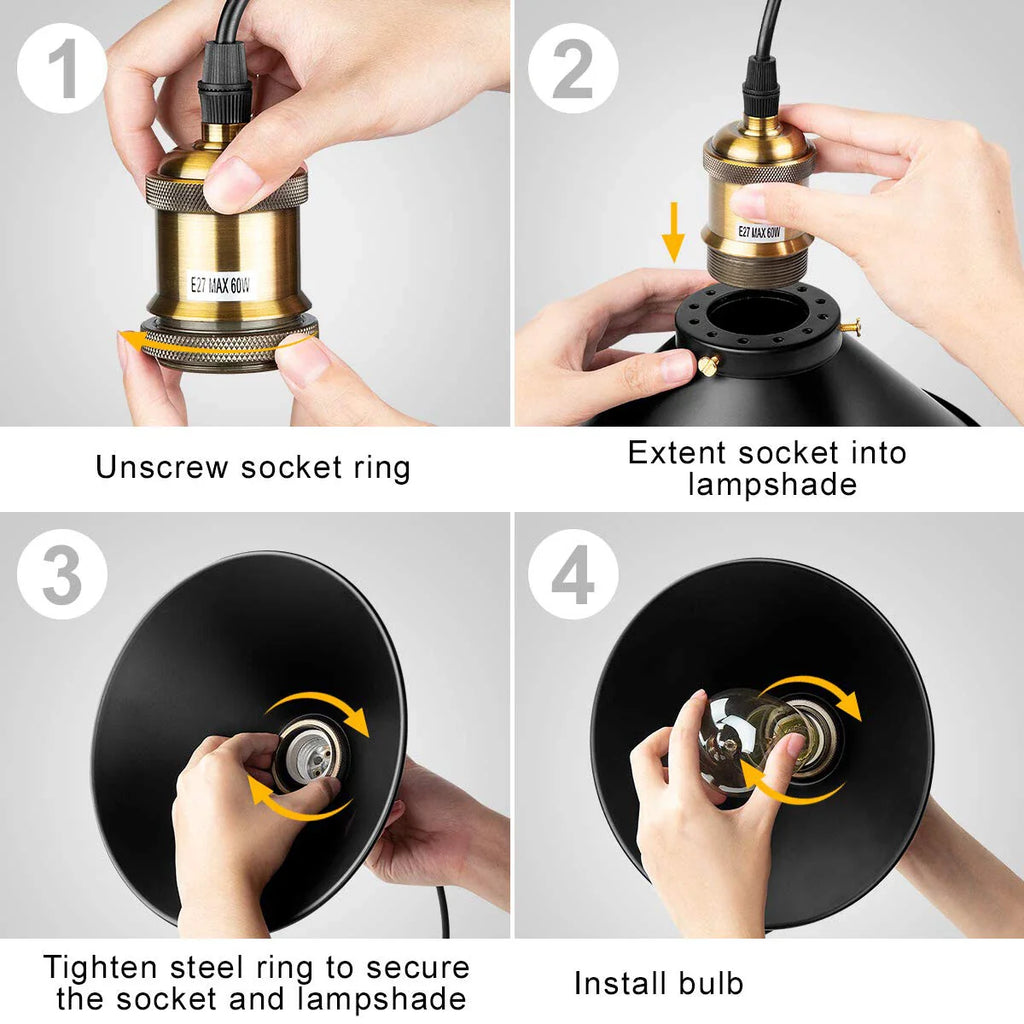 1

E27 MAX 60W

Unscrew socket ring

2

E27 MAX 60W

Extent socket into lampshade

3

Tighten steel ring to secure the socket and lampshade

4

Install bulb