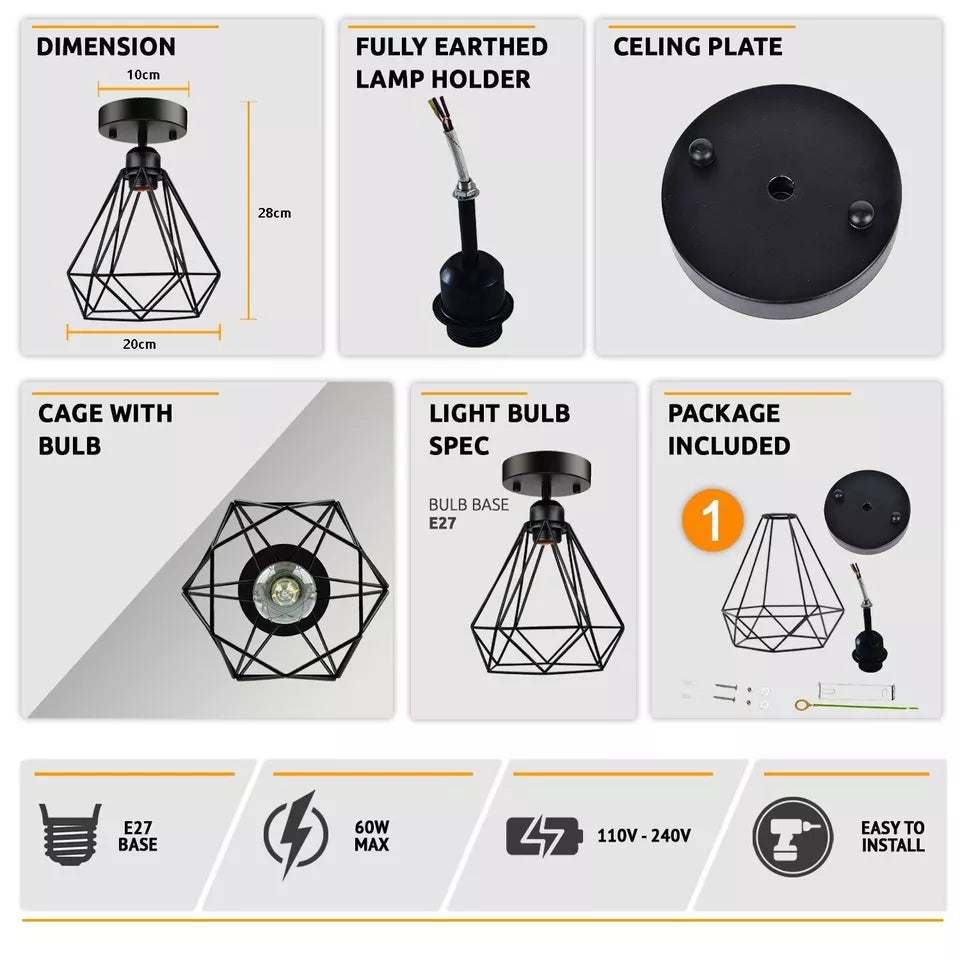 DIMENSION

10cm

28cm

20cm

FULLY EARTHED LAMP HOLDER

CELING PLATE

CAGE WITH BULB

LIGHT BULB SPEC

BULB BASE
E27

PACKAGE INCLUDED

1

E27 BASE

60W MAX

110V - 240V

EASY TO INSTALL