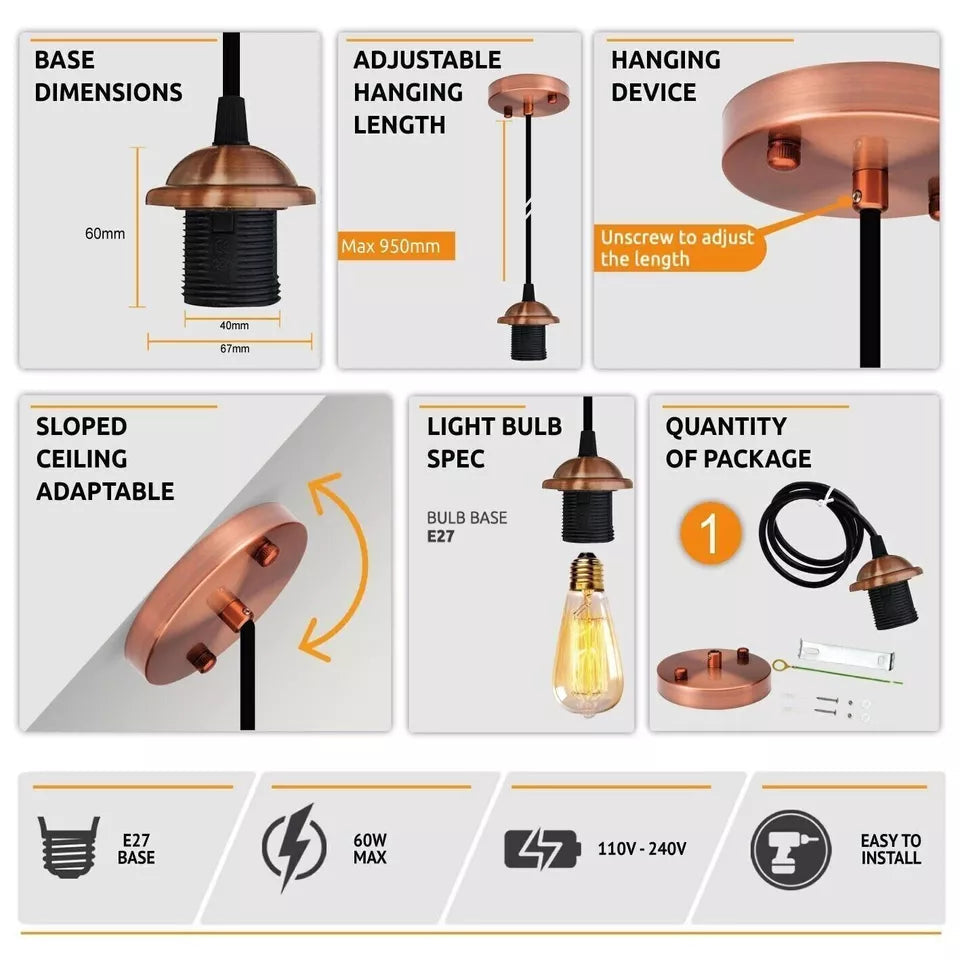 BASE DIMENSIONS

60mm

40mm

67mm

ADJUSTABLE HANGING LENGTH

Max 950mm

HANGING DEVICE

Unscrew to adjust the length

SLOPED CEILING ADAPTABLE

LIGHT BULB SPEC

BULB BASE
E27

QUANTITY OF PACKAGE

1

E27 BASE

60W MAX

110V - 240V

EASY TO INSTALL